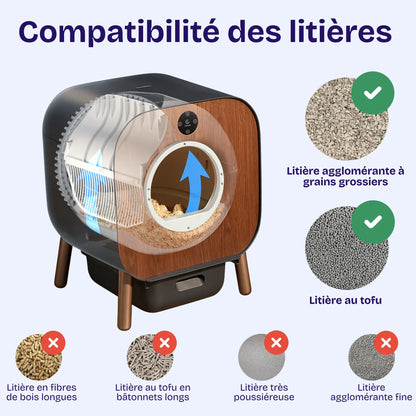 Compatibilité des litières

Litière agglomérante à grains grossiers

Litière au tofu

Litière en fibres de bois longues

Litière au tofu en bâtonnets longs

Litière très poussiéreuse

Litière agglomérante fine