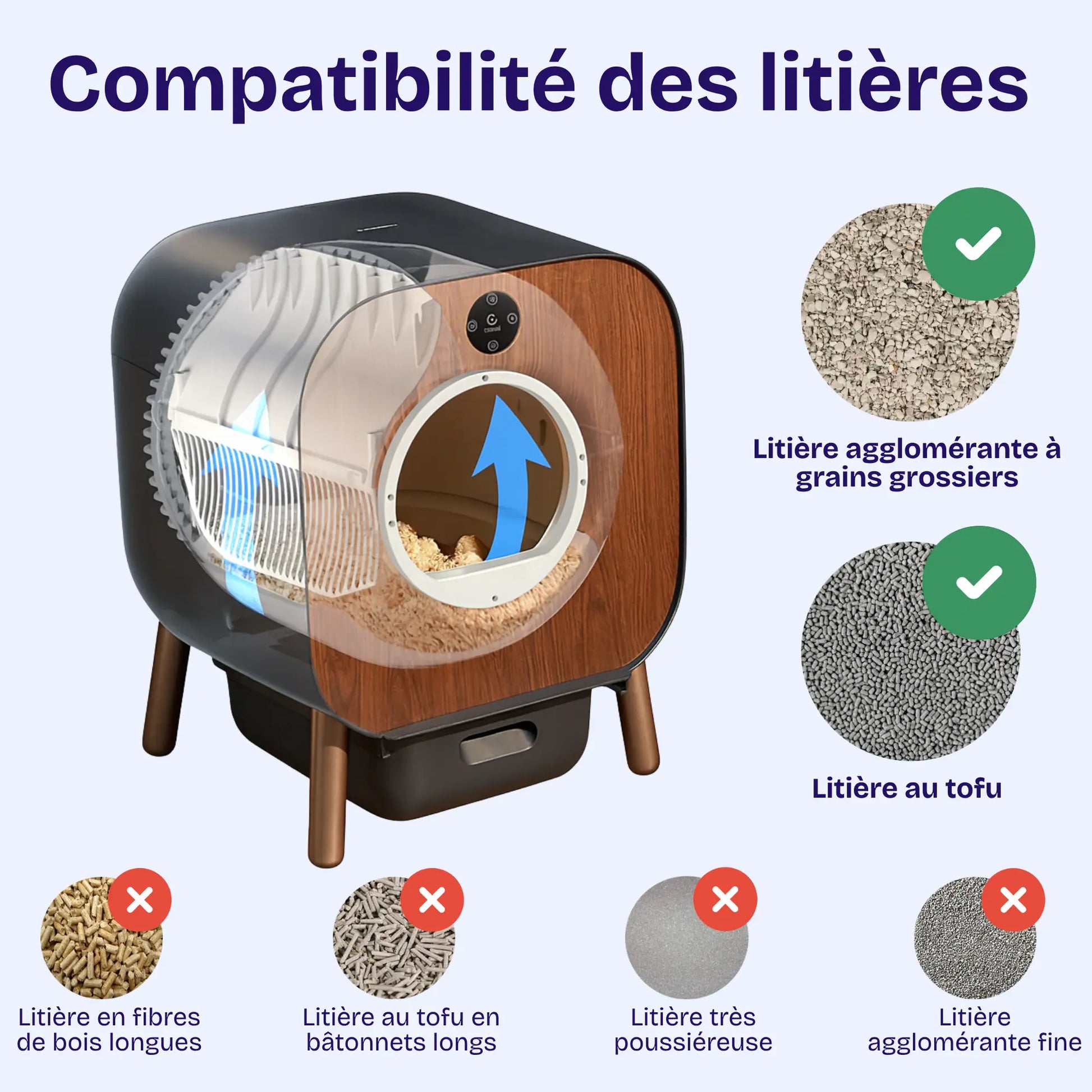 Compatibilité des litières

Litière agglomérante à grains grossiers

Litière au tofu

Litière en fibres de bois longues

Litière au tofu en bâtonnets longs

Litière très poussiéreuse

Litière agglomérante fine